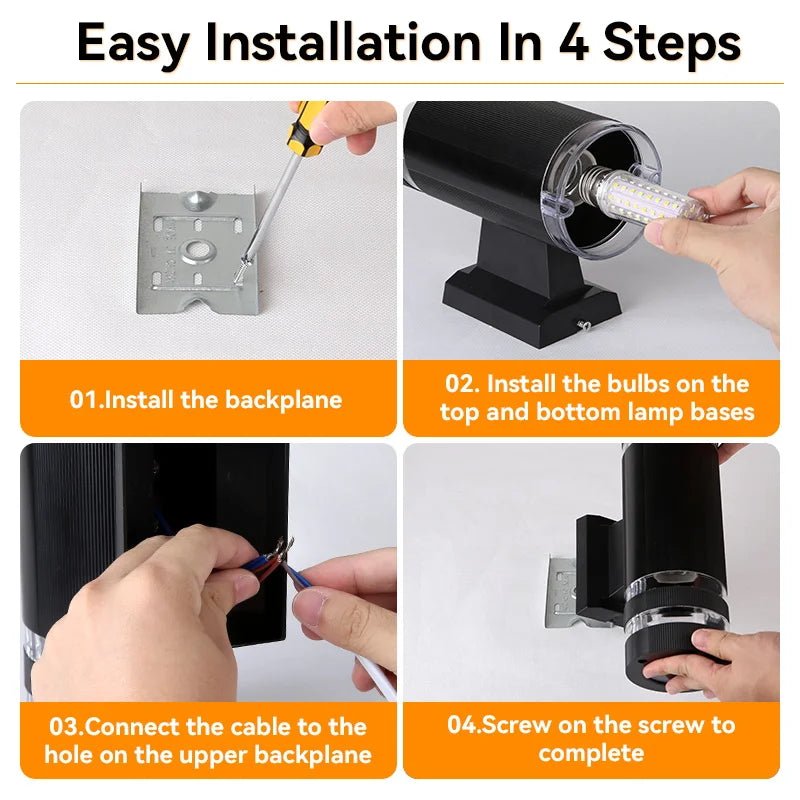 Easy Installation In 4 Steps

01.Install the backplane

02. Install the bulbs on the top and bottom lamp bases

03.Connect the cable to the hole on the upper backplane

04.Screw on the screw to complete